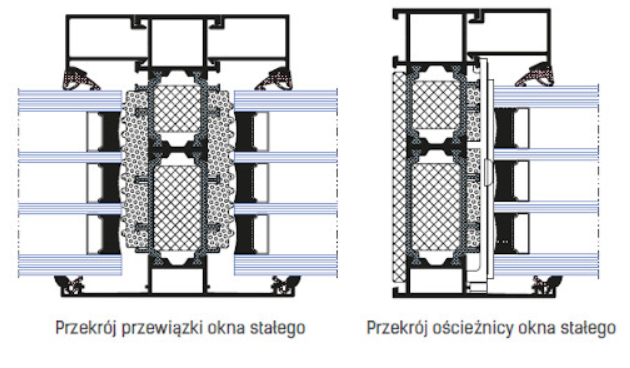 Przekrój przewiązki okna stałego

Przekrój ościeżnicy okna stałego