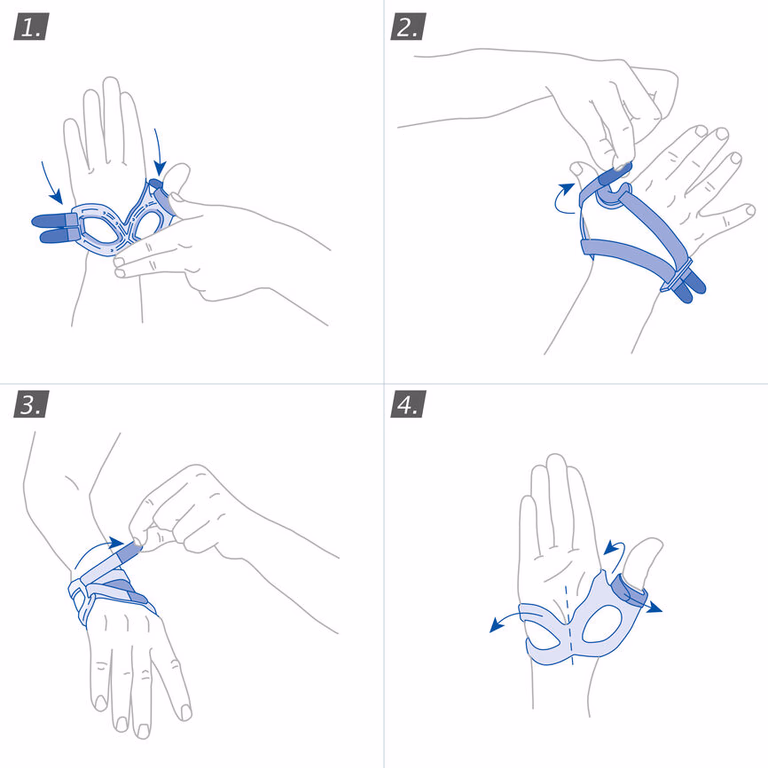 1.

2.

3.

4.