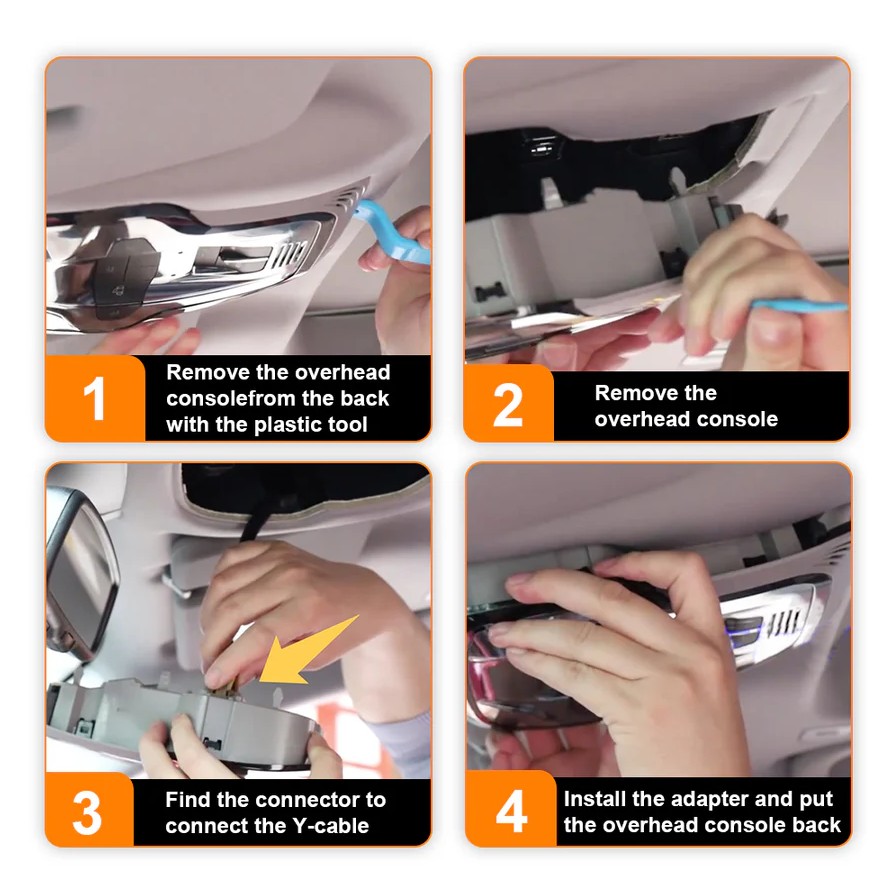 1
Remove the overhead consolefrom the back with the plastic tool

2
Remove the overhead console

3
Find the connector to connect the Y-cable

4
Install the adapter and put the overhead console back