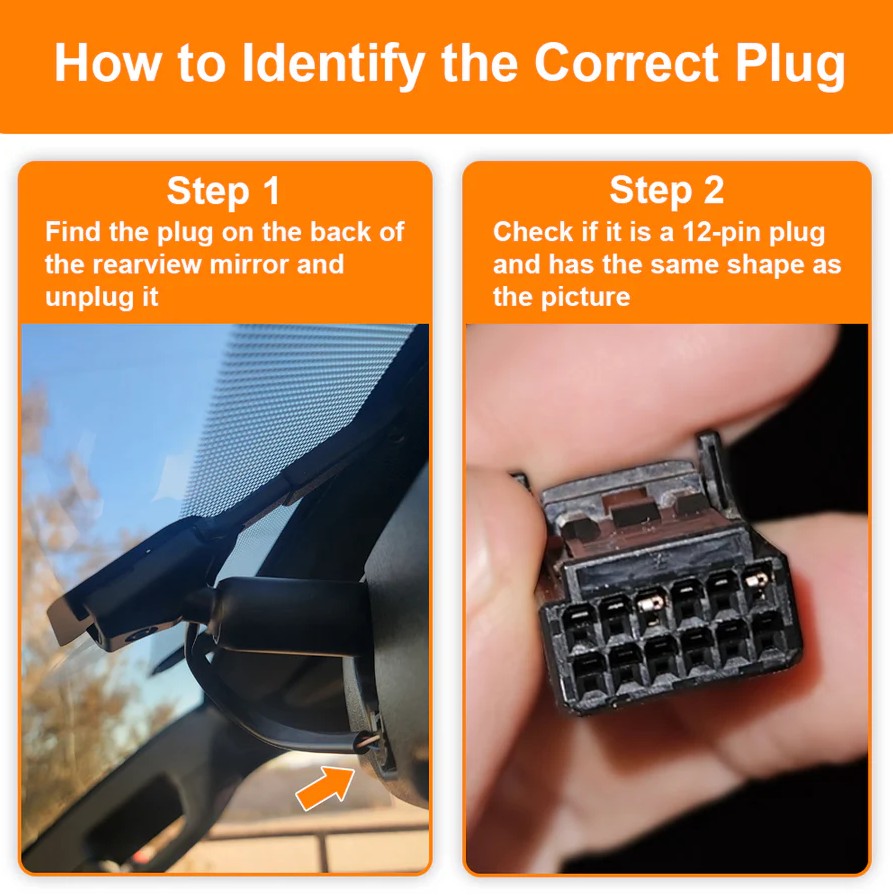 How to Identify the Correct Plug

Step 1
Find the plug on the back of the rearview mirror and unplug it

Step 2
Check if it is a 12-pin plug and has the same shape as the picture