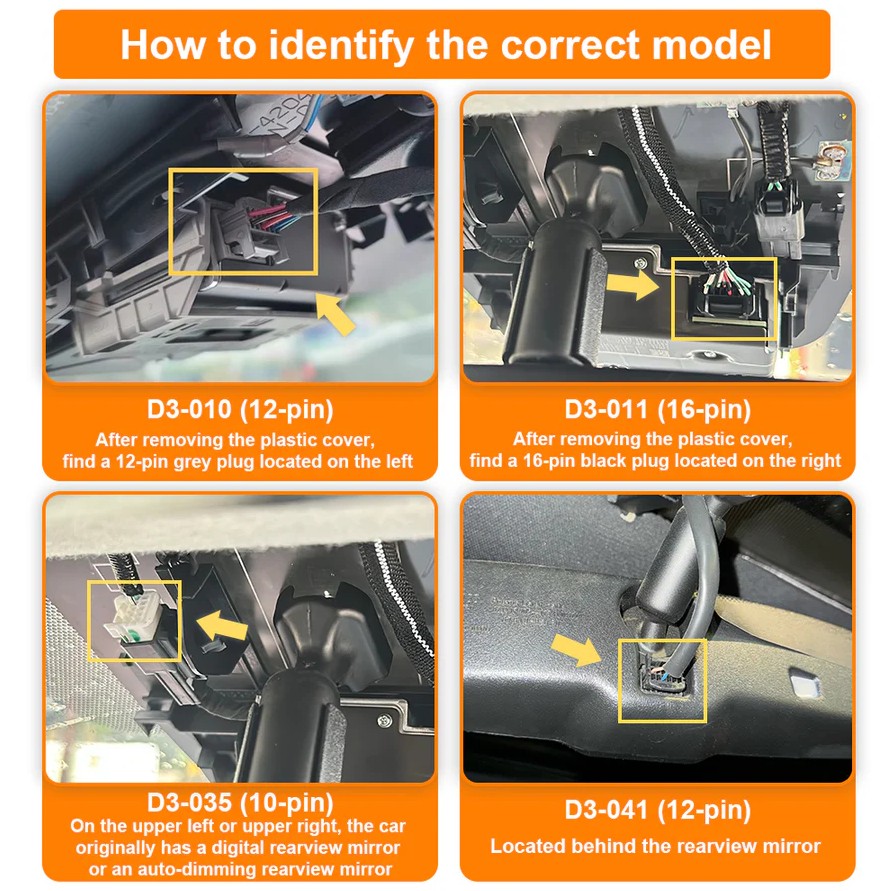 How to identify the correct model

D3-010 (12-pin)
After removing the plastic cover, find a 12-pin grey plug located on the left

D3-011 (16-pin)
After removing the plastic cover, find a 16-pin black plug located on the right

D3-035 (10-pin)
On the upper left or upper right, the car originally has a digital rearview mirror or an auto-dimming rearview mirror

D3-041 (12-pin)
Located behind the rearview mirror