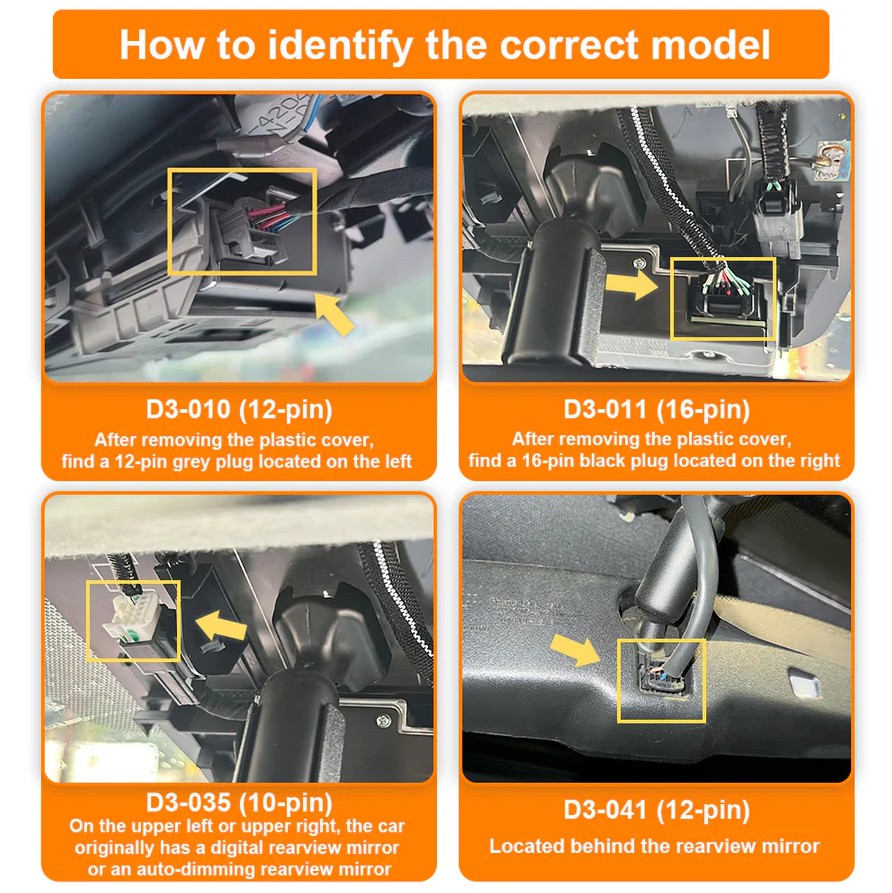 How to identify the correct model

D3-010 (12-pin)
After removing the plastic cover, find a 12-pin grey plug located on the left

D3-011 (16-pin)
After removing the plastic cover, find a 16-pin black plug located on the right

D3-035 (10-pin)
On the upper left or upper right, the car originally has a digital rearview mirror or an auto-dimming rearview mirror

D3-041 (12-pin)
Located behind the rearview mirror