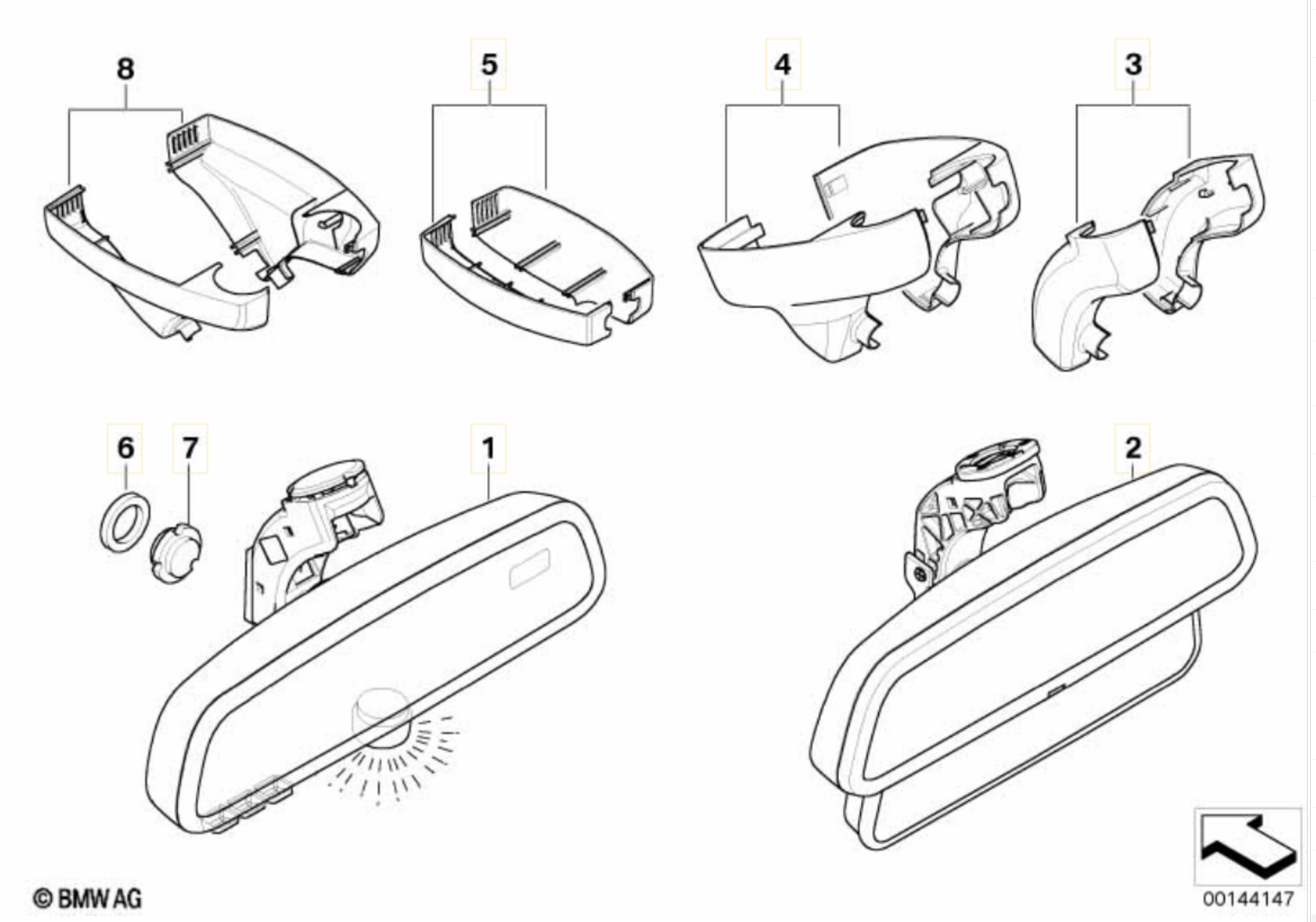 8

5

4

3

6

7

1

2

© BMW AG

00144147