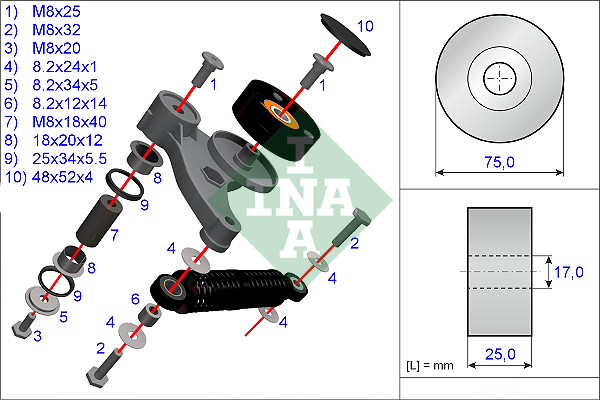 1) M8x25
2) M8x32
3) M8x20
4) 8.2x24x1
5) 8.2x34x5
6) 8.2x12x14
7) M8x18x40
8) 18x20x12
9) 25x34x5.5
10) 48x52x4

10
1
1
8
9
7
8
9
5
3
4
6
4
2
2
4
4
INA

75,0

17,0
25,0
[L] = mm