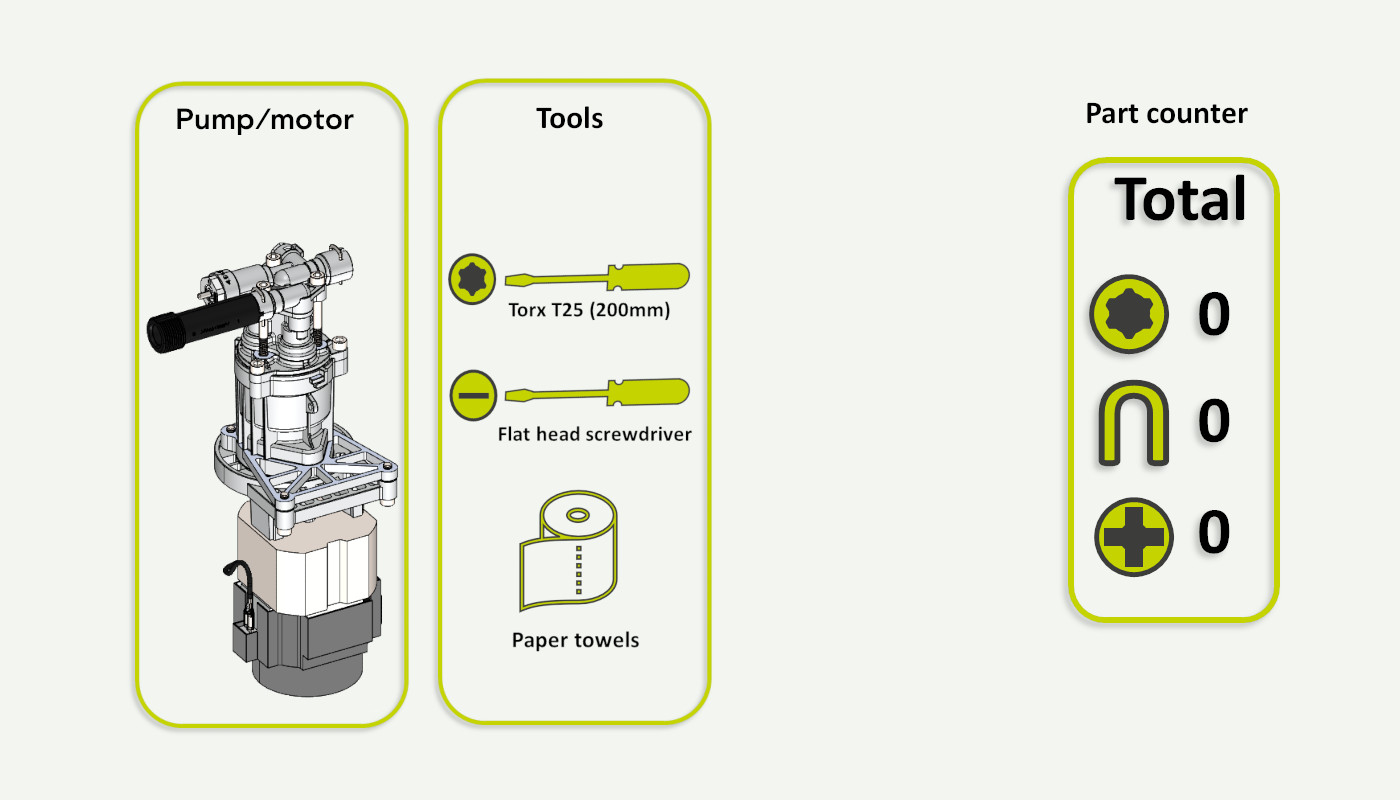 Pump/motor

Tools

Torx T25 (200mm)

Flat head screwdriver

Paper towels

Part counter

Total

0

0

0